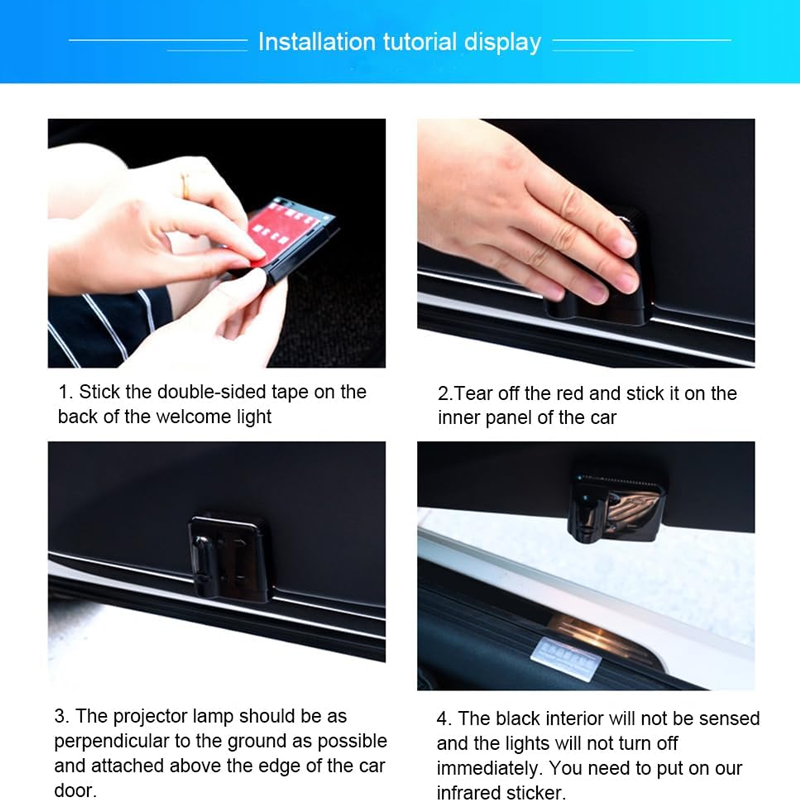 Installation tutorial display

1. Stick the double-sided tape on the back of the welcome light

2.Tear off the red and stick it on the inner panel of the car

3. The projector lamp should be as perpendicular to the ground as possible and attached above the edge of the car door.

4. The black interior will not be sensed and the lights will not turn off immediately. You need to put on our infrared sticker.